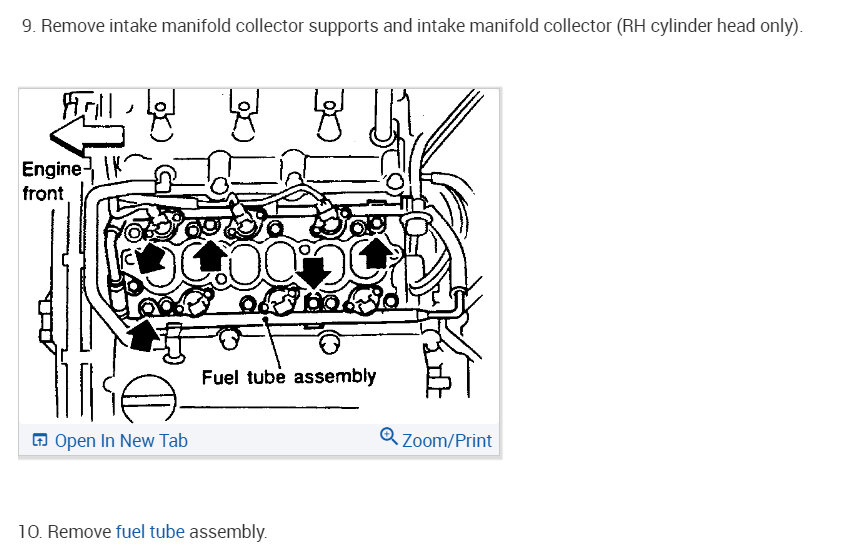 9. Remove intake manifold collector supports and intake manifold collector (RH cylinder head only).

Engine front

Fuel tube assembly

Open In New Tab

Zoom/Print

10. Remove fuel tube assembly.