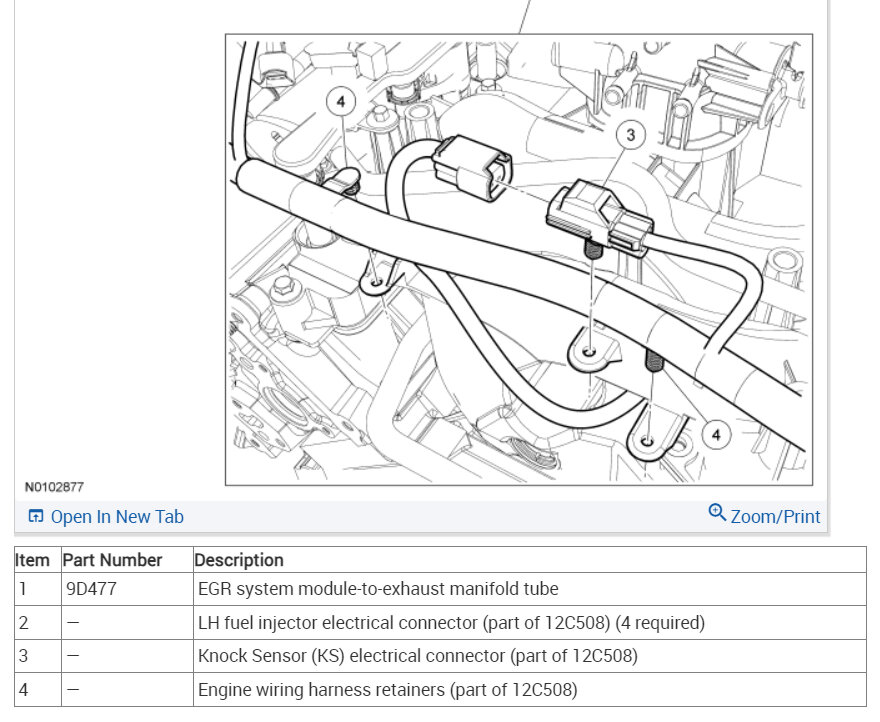 4

3

4

N0102877

Open In New Tab

Zoom/Print

| Item | Part Number | Description |
|---|---|---|
| 1 | 9D477 | EGR system module-to-exhaust manifold tube |
| 2 | — | LH fuel injector electrical connector (part of 12C508) (4 required) |
| 3 | — | Knock Sensor (KS) electrical connector (part of 12C508) |
| 4 | — | Engine wiring harness retainers (part of 12C508) |