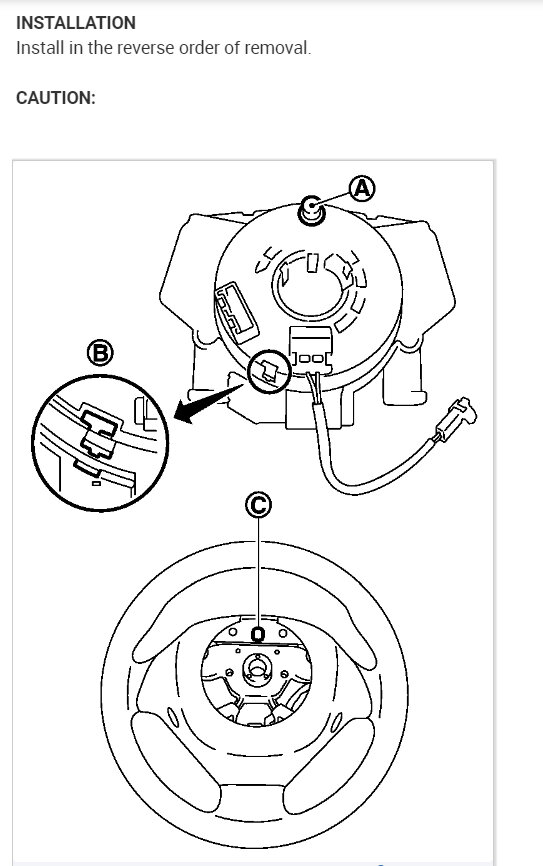 INSTALLATION
Install in the reverse order of removal.

CAUTION:

A

B

C