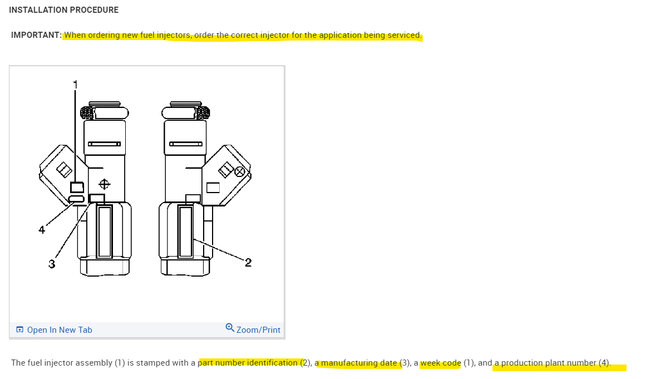 INSTALLATION PROCEDURE

IMPORTANT: When ordering new fuel injectors, order the correct injector for the application being serviced.

1

4

3

2

Open In New Tab

Zoom/Print

The fuel injector assembly (1) is stamped with a part number identification (2), a manufacturing date (3), a week code (1), and a production plant number (4).