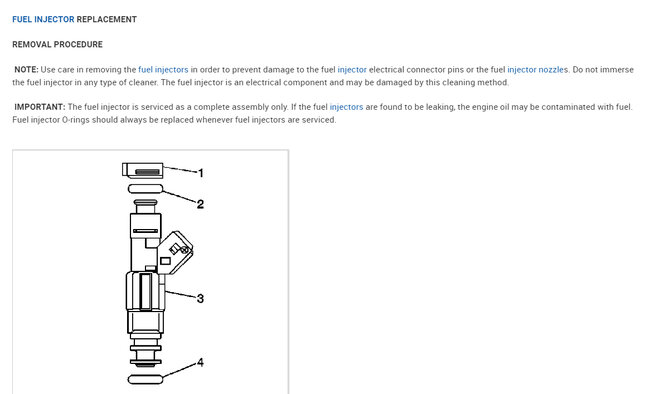 FUEL INJECTOR REPLACEMENT

REMOVAL PROCEDURE

NOTE: Use care in removing the fuel injectors in order to prevent damage to the fuel injector electrical connector pins or the fuel injector nozzles. Do not immerse the fuel injector in any type of cleaner. The fuel injector is an electrical component and may be damaged by this cleaning method.

IMPORTANT: The fuel injector is serviced as a complete assembly only. If the fuel injectors are found to be leaking, the engine oil may be contaminated with fuel. Fuel injector O-rings should always be replaced whenever fuel injectors are serviced.

1

2

3

4