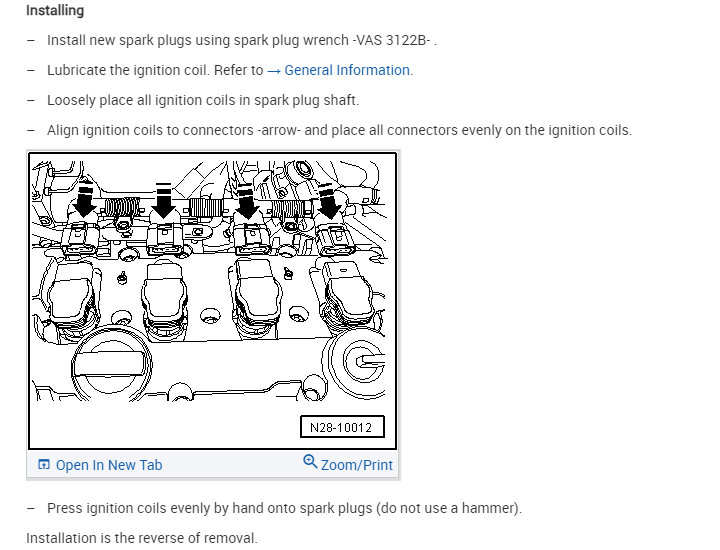 Installing

– Install new spark plugs using spark plug wrench -VAS 3122B- .

– Lubricate the ignition coil. Refer to → General Information.

– Loosely place all ignition coils in spark plug shaft.

– Align ignition coils to connectors -arrow- and place all connectors evenly on the ignition coils.

N28-10012

Open In New Tab

Zoom/Print

– Press ignition coils evenly by hand onto spark plugs (do not use a hammer).

Installation is the reverse of removal.