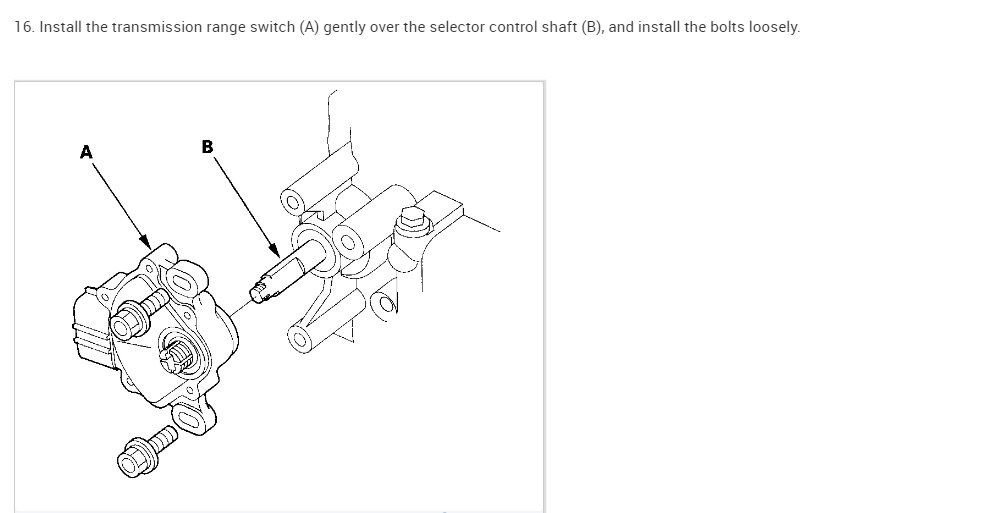 16. Install the transmission range switch (A) gently over the selector control shaft (B), and install the bolts loosely.

A

B