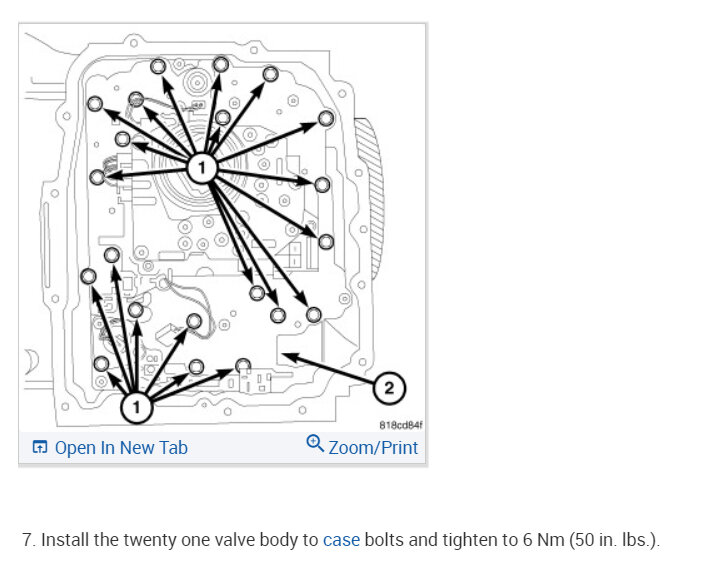 1
1
2
818cd84f
Open In New Tab
Zoom/Print

7. Install the twenty one valve body to case bolts and tighten to 6 Nm (50 in. lbs.).