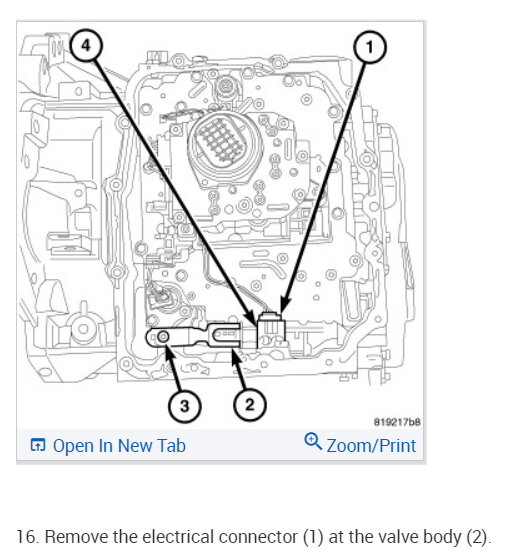 4
1
3
2
819217b8
Open In New Tab
Zoom/Print

16. Remove the electrical connector (1) at the valve body (2).