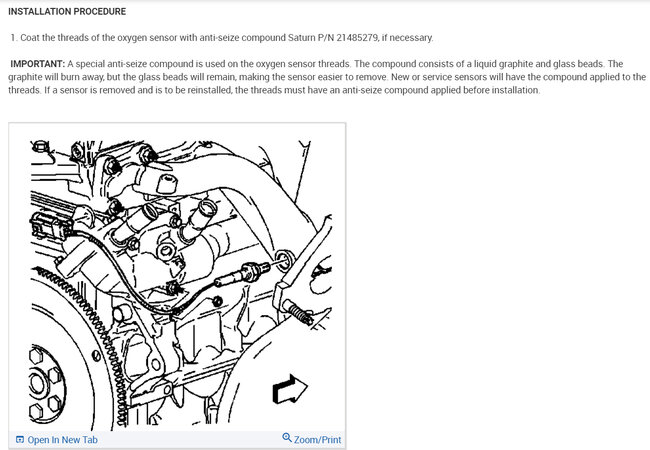 INSTALLATION PROCEDURE

1. Coat the threads of the oxygen sensor with anti-seize compound Saturn P/N 21485279, if necessary.

IMPORTANT: A special anti-seize compound is used on the oxygen sensor threads. The compound consists of a liquid graphite and glass beads. The graphite will burn away, but the glass beads will remain, making the sensor easier to remove. New or service sensors will have the compound applied to the threads. If a sensor is removed and is to be reinstalled, the threads must have an anti-seize compound applied before installation.

Open In New Tab

Zoom/Print