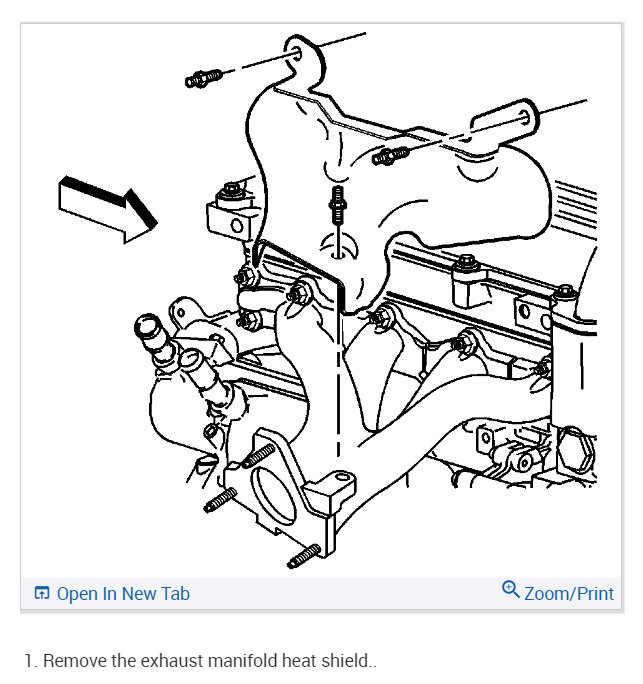 Open In New Tab

Zoom/Print

1. Remove the exhaust manifold heat shield..