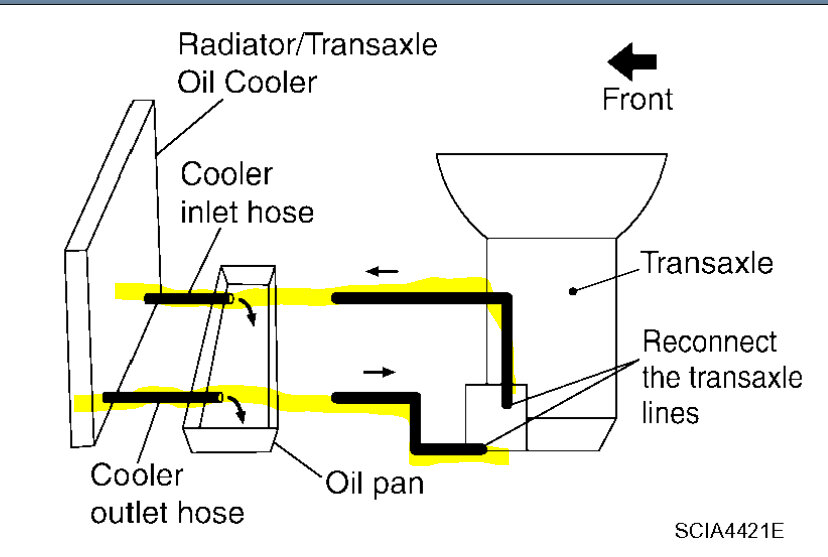 Radiator/Transaxle Oil Cooler

Front

Cooler inlet hose

Transaxle

Reconnect the transaxle lines

Cooler outlet hose

Oil pan

SCIA4421E