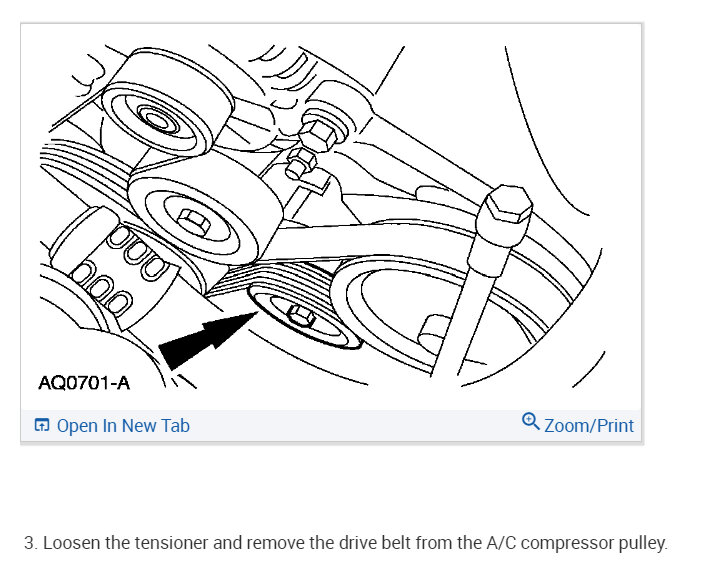 AQ0701-A

Open In New Tab

Zoom/Print

3. Loosen the tensioner and remove the drive belt from the A/C compressor pulley.