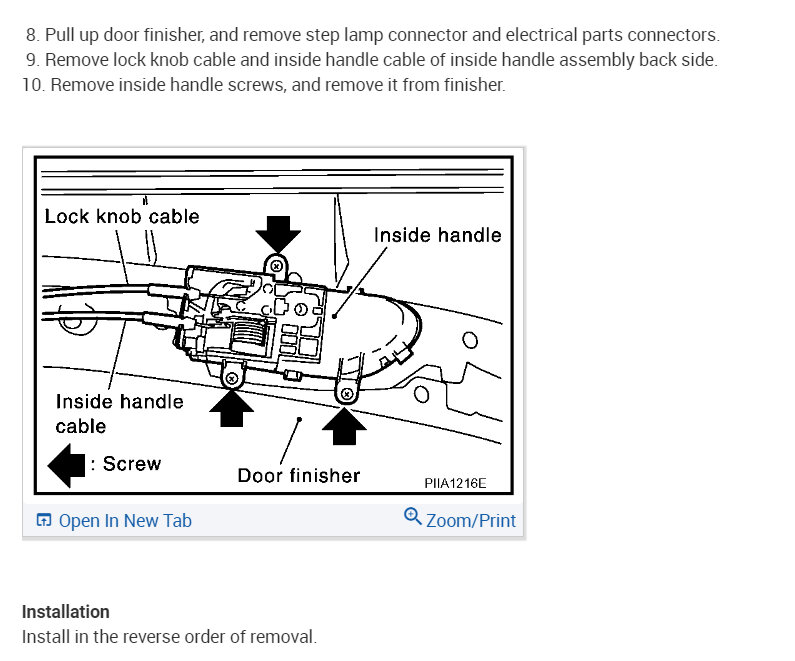 8. Pull up door finisher, and remove step lamp connector and electrical parts connectors.
9. Remove lock knob cable and inside handle cable of inside handle assembly back side.
10. Remove inside handle screws, and remove it from finisher.

Lock knob cable
Inside handle
Inside handle cable
: Screw
Door finisher
PIIA1216E

Open In New Tab
Zoom/Print

Installation
Install in the reverse order of removal.