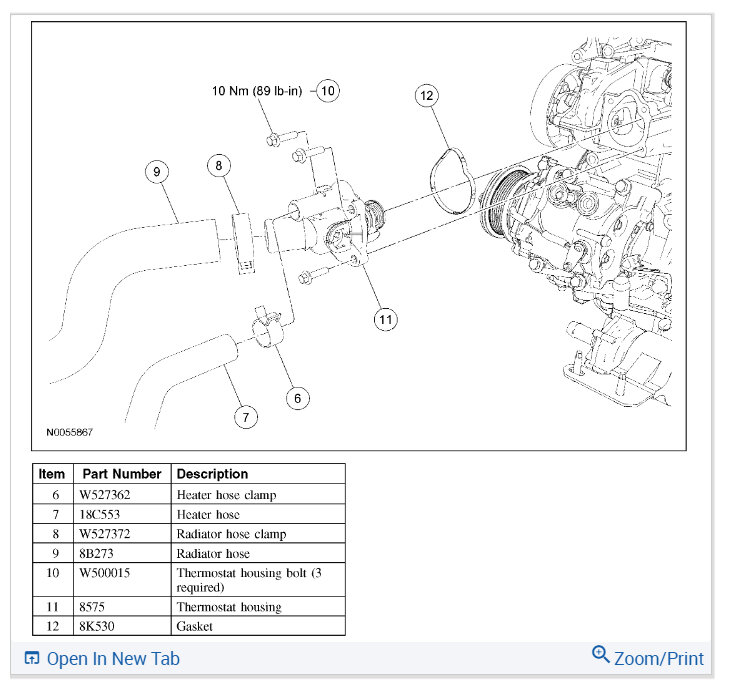 10 Nm (89 lb-in) 10

12

9

8

11

6

7

N0055867

| Item | Part Number | Description |
|---|---|---|
| 6 | W527362 | Heater hose clamp |
| 7 | 18C553 | Heater hose |
| 8 | W527372 | Radiator hose clamp |
| 9 | 8B273 | Radiator hose |
| 10 | W500015 | Thermostat housing bolt (3 required) |
| 11 | 8575 | Thermostat housing |
| 12 | 8K530 | Gasket |

Open In New Tab

Zoom/Print