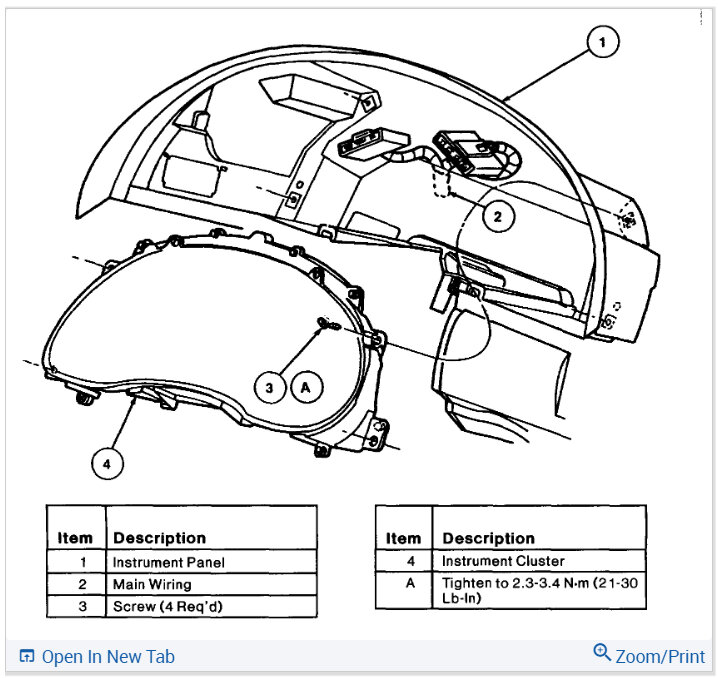 1

2

3 A

4

| Item | Description |
|---|---|
| 1 | Instrument Panel |
| 2 | Main Wiring |
| 3 | Screw (4 Req'd) |

| Item | Description |
|---|---|
| 4 | Instrument Cluster |
| A | Tighten to 2.3-3.4 N·m (21-30 Lb-In) |

Open In New Tab

Zoom/Print