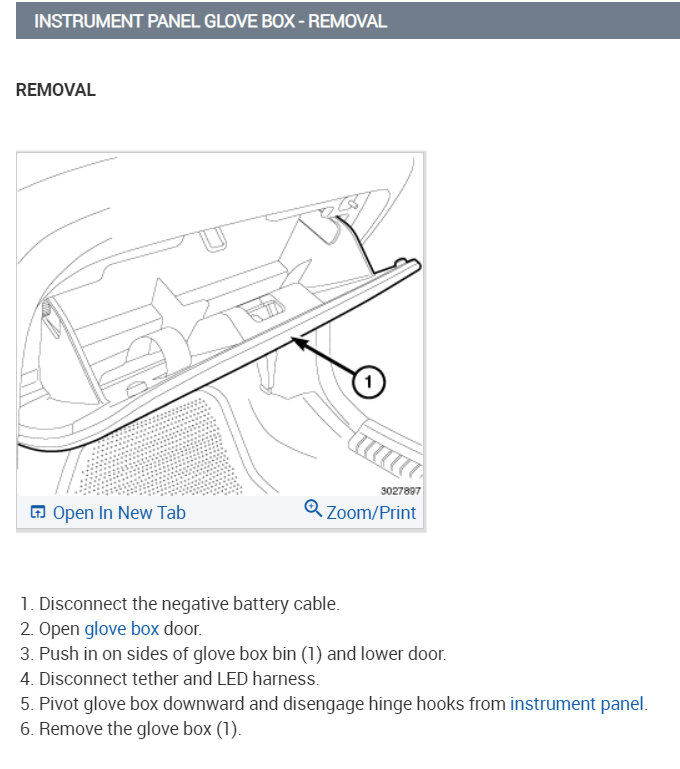 INSTRUMENT PANEL GLOVE BOX - REMOVAL

REMOVAL

1

3027897

Open In New Tab

Zoom/Print

1. Disconnect the negative battery cable.
2. Open glove box door.
3. Push in on sides of glove box bin (1) and lower door.
4. Disconnect tether and LED harness.
5. Pivot glove box downward and disengage hinge hooks from instrument panel.
6. Remove the glove box (1).