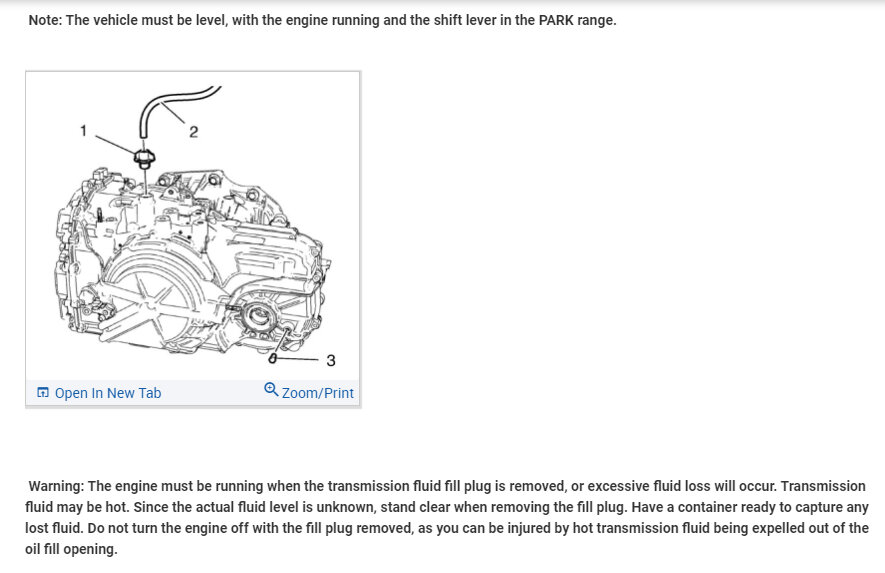 Note: The vehicle must be level, with the engine running and the shift lever in the PARK range.

1

2

3

Open In New Tab

Zoom/Print

Warning: The engine must be running when the transmission fluid fill plug is removed, or excessive fluid loss will occur. Transmission fluid may be hot. Since the actual fluid level is unknown, stand clear when removing the fill plug. Have a container ready to capture any lost fluid. Do not turn the engine off with the fill plug removed, as you can be injured by hot transmission fluid being expelled out of the oil fill opening.