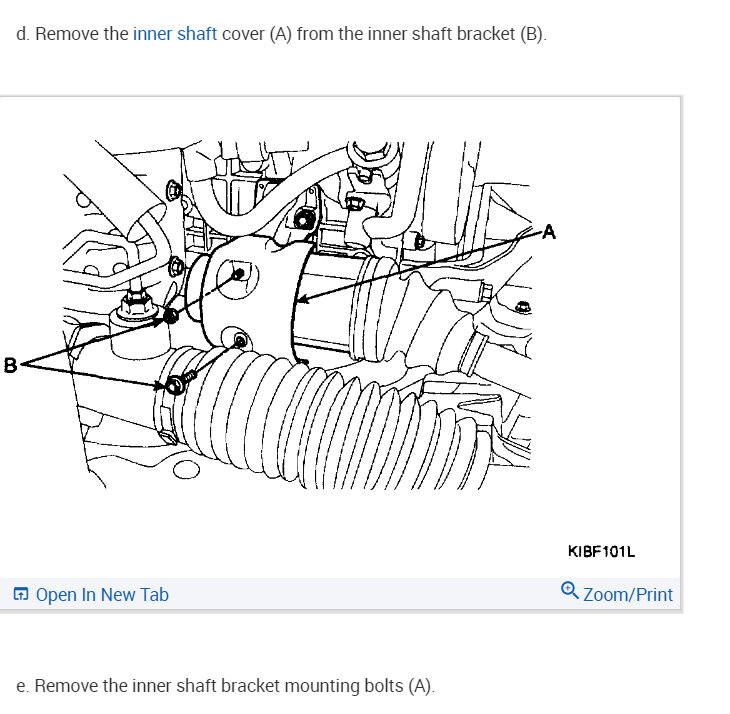 d. Remove the inner shaft cover (A) from the inner shaft bracket (B).

A

B

KIBF101L

Open In New Tab

Zoom/Print

e. Remove the inner shaft bracket mounting bolts (A).