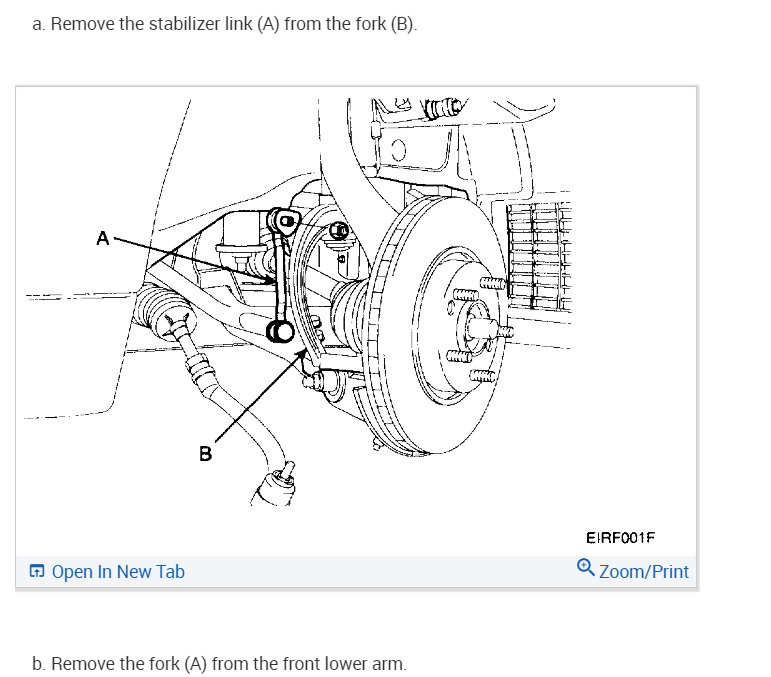 a. Remove the stabilizer link (A) from the fork (B).

A

B

EIRF001F

Open In New Tab

Zoom/Print

b. Remove the fork (A) from the front lower arm.