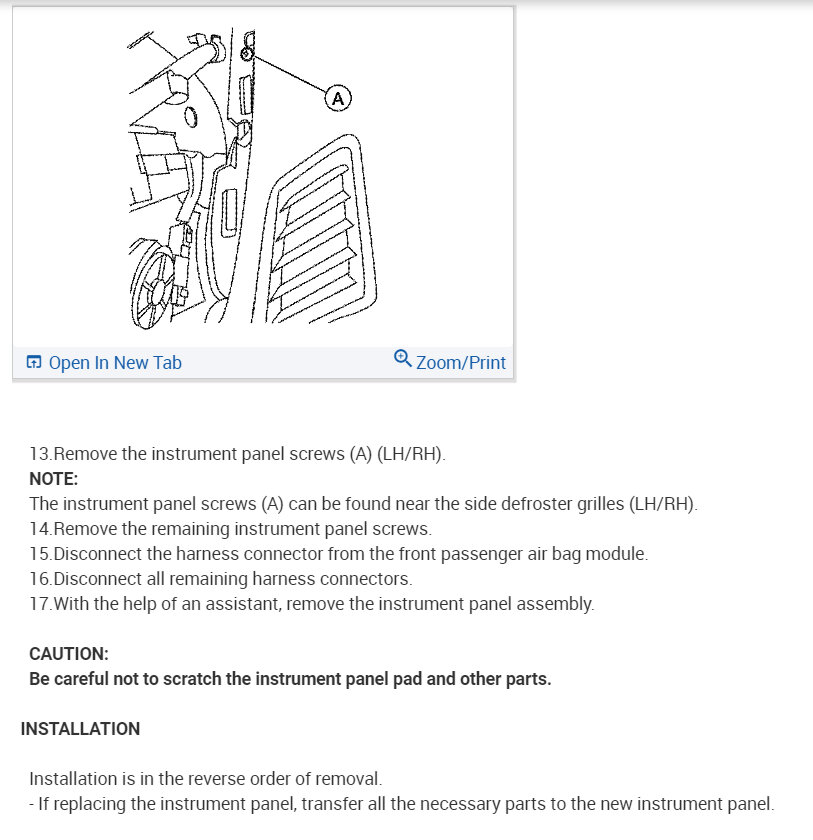 A

Open In New Tab
Zoom/Print

13.Remove the instrument panel screws (A) (LH/RH).
NOTE:
The instrument panel screws (A) can be found near the side defroster grilles (LH/RH).
14.Remove the remaining instrument panel screws.
15.Disconnect the harness connector from the front passenger air bag module.
16.Disconnect all remaining harness connectors.
17.With the help of an assistant, remove the instrument panel assembly.

CAUTION:
Be careful not to scratch the instrument panel pad and other parts.

INSTALLATION

Installation is in the reverse order of removal.
- If replacing the instrument panel, transfer all the necessary parts to the new instrument panel.