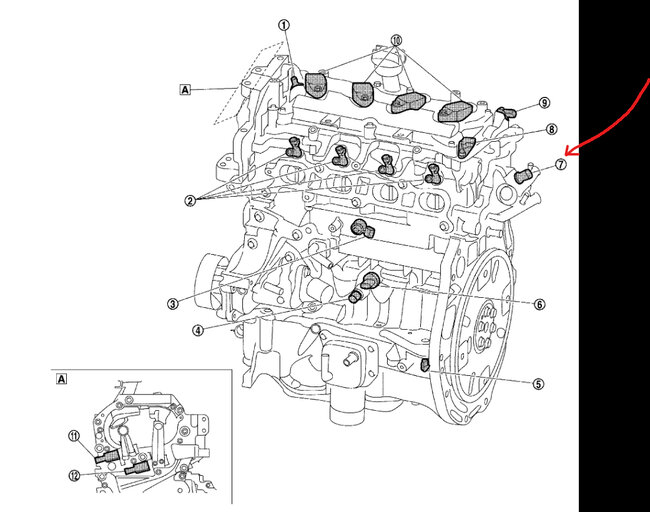 ①
⑩
A
⑨
⑧
⑦
②
③
⑥
④
⑤
A
⑪
⑫