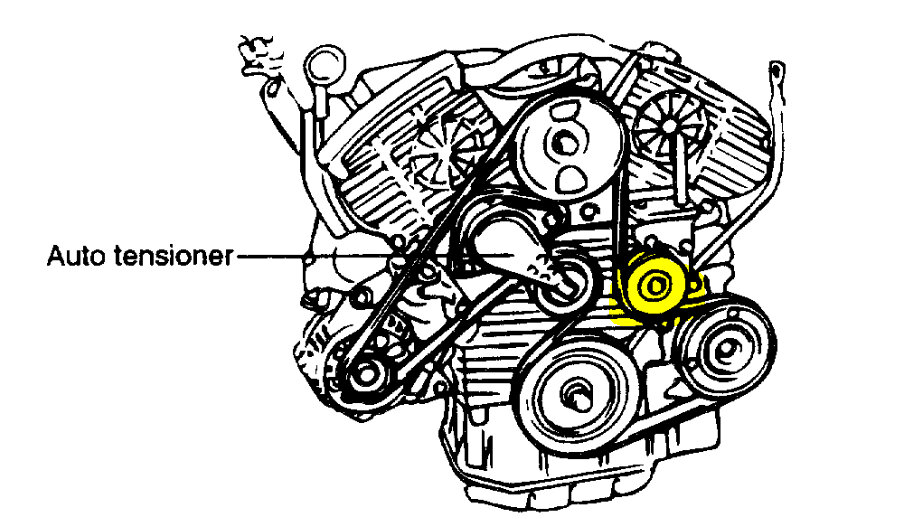 Auto tensioner