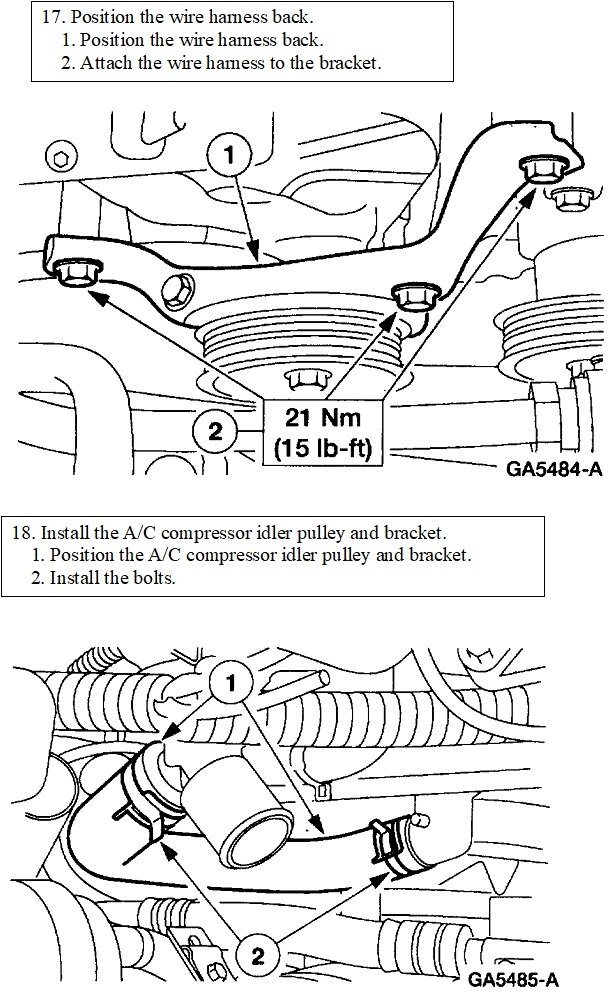 17. Position the wire harness back.
1. Position the wire harness back.
2. Attach the wire harness to the bracket.

1

2

21 Nm
(15 lb-ft)

GA5484-A

18. Install the A/C compressor idler pulley and bracket.
1. Position the A/C compressor idler pulley and bracket.
2. Install the bolts.

1

2

GA5485-A