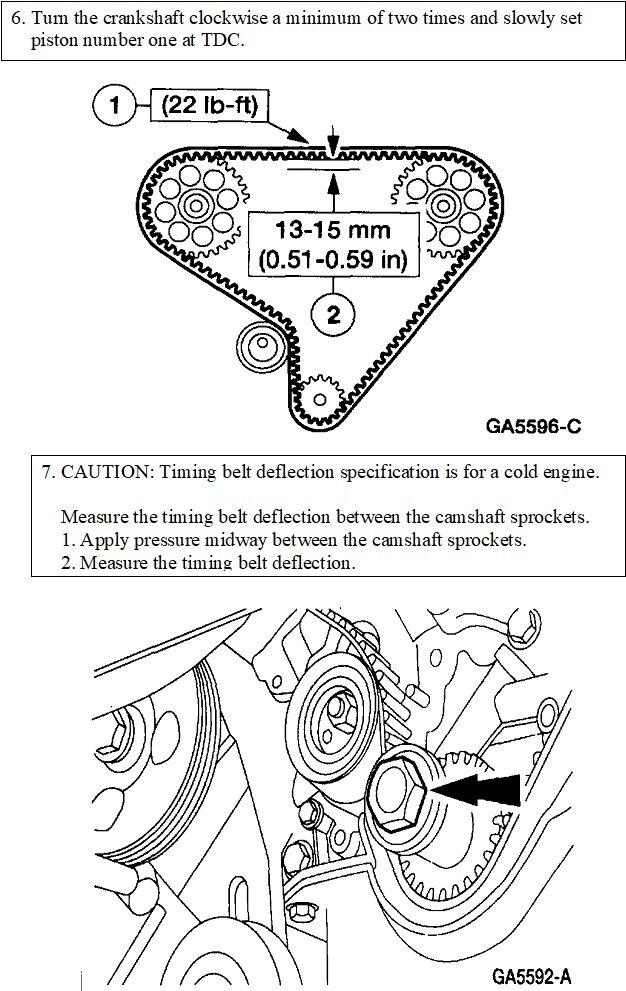 6. Turn the crankshaft clockwise a minimum of two times and slowly set piston number one at TDC.

1 (22 lb-ft)

13-15 mm (0.51-0.59 in)

2

GA5596-C

7. CAUTION: Timing belt deflection specification is for a cold engine.

Measure the timing belt deflection between the camshaft sprockets.
1. Apply pressure midway between the camshaft sprockets.
2. Measure the timing belt deflection.

GA5592-A