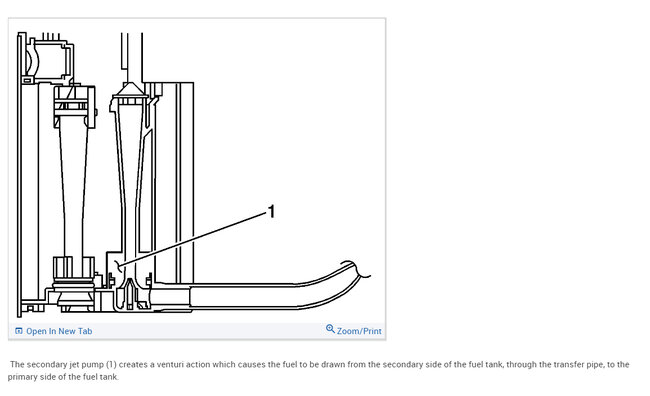 1

Open In New Tab

Zoom/Print

The secondary jet pump (1) creates a venturi action which causes the fuel to be drawn from the secondary side of the fuel tank, through the transfer pipe, to the primary side of the fuel tank.