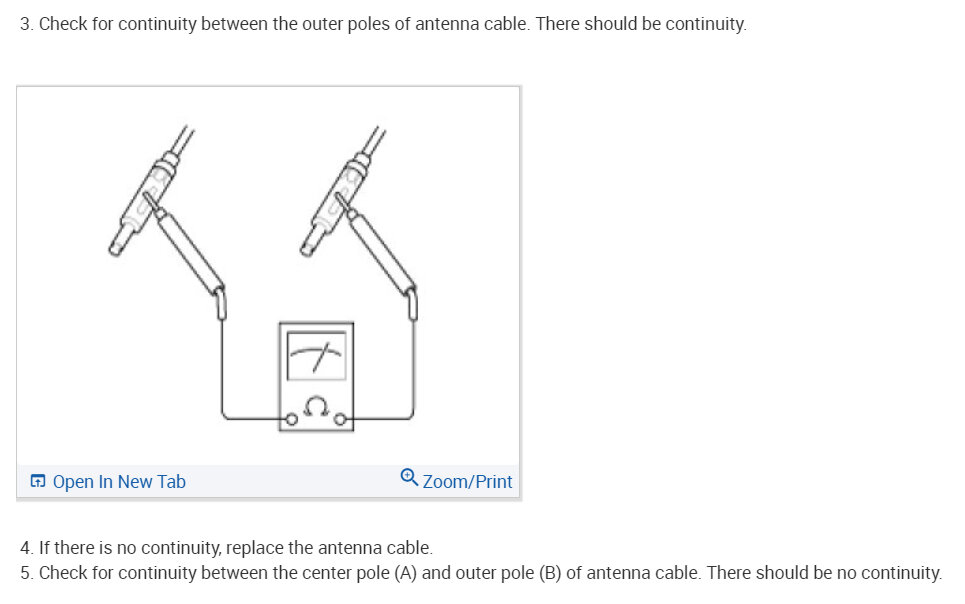 3. Check for continuity between the outer poles of antenna cable. There should be continuity.

Ω

Open In New Tab

Zoom/Print

4. If there is no continuity, replace the antenna cable.
5. Check for continuity between the center pole (A) and outer pole (B) of antenna cable. There should be no continuity.