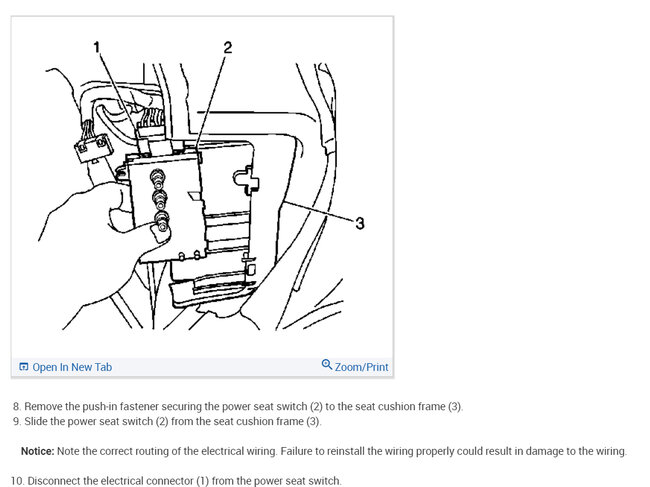 1
2
3

Open In New Tab
Zoom/Print

8. Remove the push-in fastener securing the power seat switch (2) to the seat cushion frame (3).
9. Slide the power seat switch (2) from the seat cushion frame (3).

Notice: Note the correct routing of the electrical wiring. Failure to reinstall the wiring properly could result in damage to the wiring.

10. Disconnect the electrical connector (1) from the power seat switch.