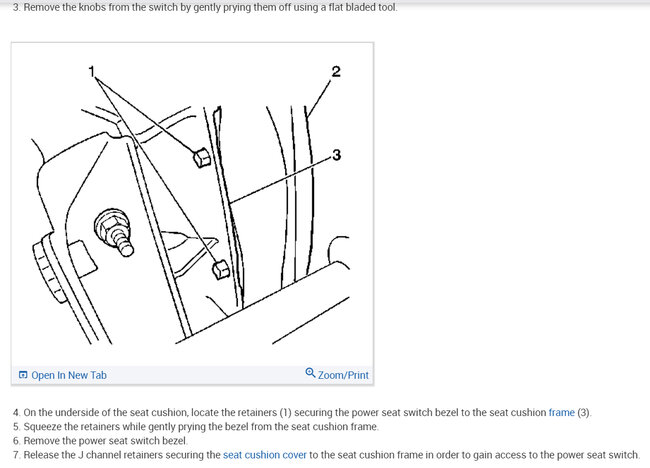 3. Remove the knobs from the switch by gently prying them off using a flat bladed tool.

1

2

3

Open In New Tab

Zoom/Print

4. On the underside of the seat cushion, locate the retainers (1) securing the power seat switch bezel to the seat cushion frame (3).
5. Squeeze the retainers while gently prying the bezel from the seat cushion frame.
6. Remove the power seat switch bezel.
7. Release the J channel retainers securing the seat cushion cover to the seat cushion frame in order to gain access to the power seat switch.