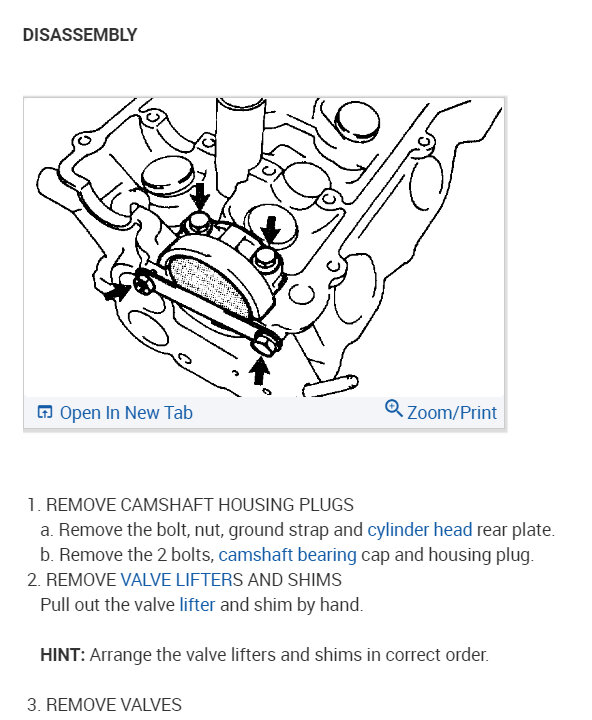 DISASSEMBLY

Open In New Tab
Zoom/Print

1. REMOVE CAMSHAFT HOUSING PLUGS
a. Remove the bolt, nut, ground strap and cylinder head rear plate.
b. Remove the 2 bolts, camshaft bearing cap and housing plug.
2. REMOVE VALVE LIFTERS AND SHIMS
Pull out the valve lifter and shim by hand.

HINT: Arrange the valve lifters and shims in correct order.

3. REMOVE VALVES