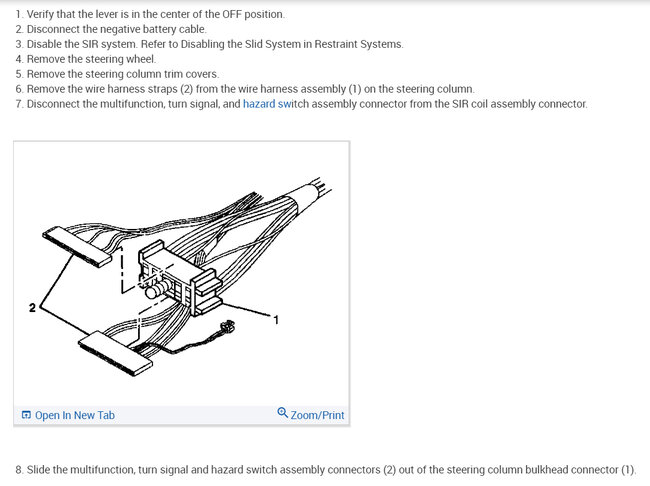 1. Verify that the lever is in the center of the OFF position.
2. Disconnect the negative battery cable.
3. Disable the SIR system. Refer to Disabling the Slid System in Restraint Systems.
4. Remove the steering wheel.
5. Remove the steering column trim covers.
6. Remove the wire harness straps (2) from the wire harness assembly (1) on the steering column.
7. Disconnect the multifunction, turn signal, and hazard switch assembly connector from the SIR coil assembly connector.

2

1

Open In New Tab

Zoom/Print

8. Slide the multifunction, turn signal and hazard switch assembly connectors (2) out of the steering column bulkhead connector (1).