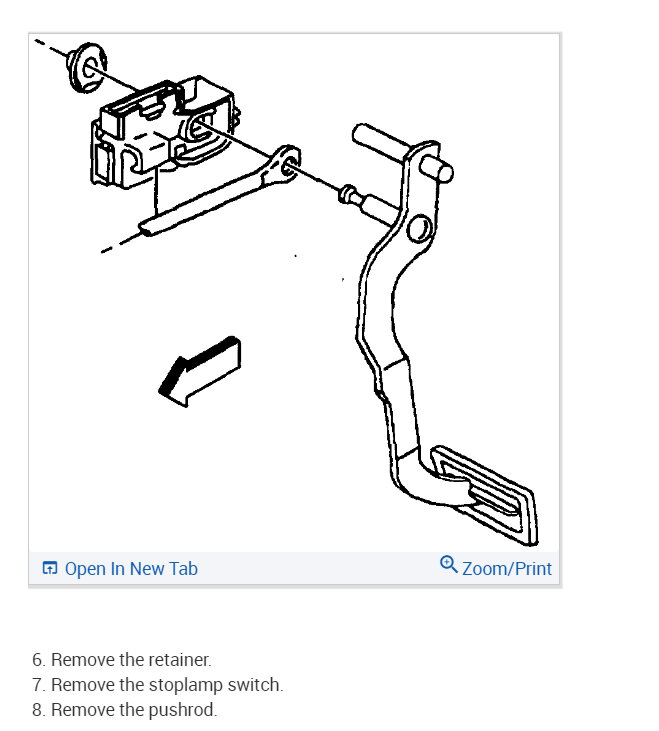 Open In New Tab
Zoom/Print

6. Remove the retainer.
7. Remove the stoplamp switch.
8. Remove the pushrod.