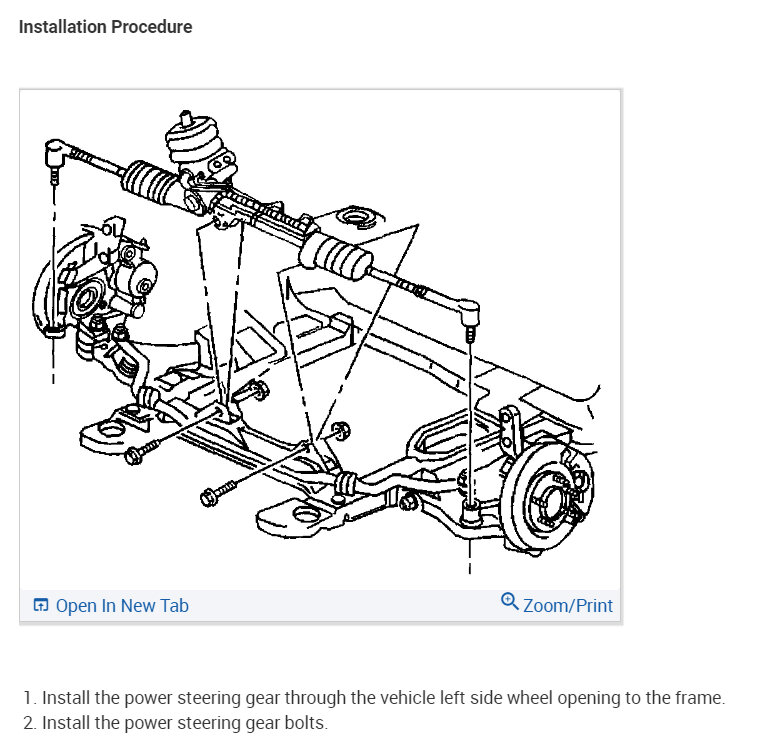 Installation Procedure

Open In New Tab

Zoom/Print

1. Install the power steering gear through the vehicle left side wheel opening to the frame.
2. Install the power steering gear bolts.