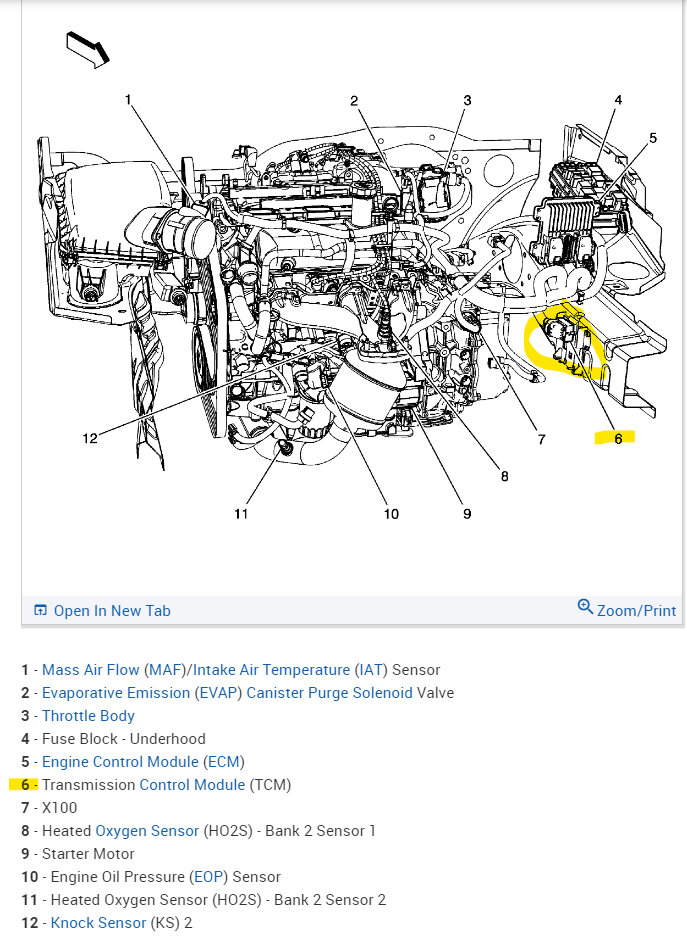 1 2 3 4 5

12 7 6

8

11 10 9

Open In New Tab

Zoom/Print

1 - Mass Air Flow (MAF)/Intake Air Temperature (IAT) Sensor
2 - Evaporative Emission (EVAP) Canister Purge Solenoid Valve
3 - Throttle Body
4 - Fuse Block - Underhood
5 - Engine Control Module (ECM)
6 - Transmission Control Module (TCM)
7 - X100
8 - Heated Oxygen Sensor (HO2S) - Bank 2 Sensor 1
9 - Starter Motor
10 - Engine Oil Pressure (EOP) Sensor
11 - Heated Oxygen Sensor (HO2S) - Bank 2 Sensor 2
12 - Knock Sensor (KS) 2