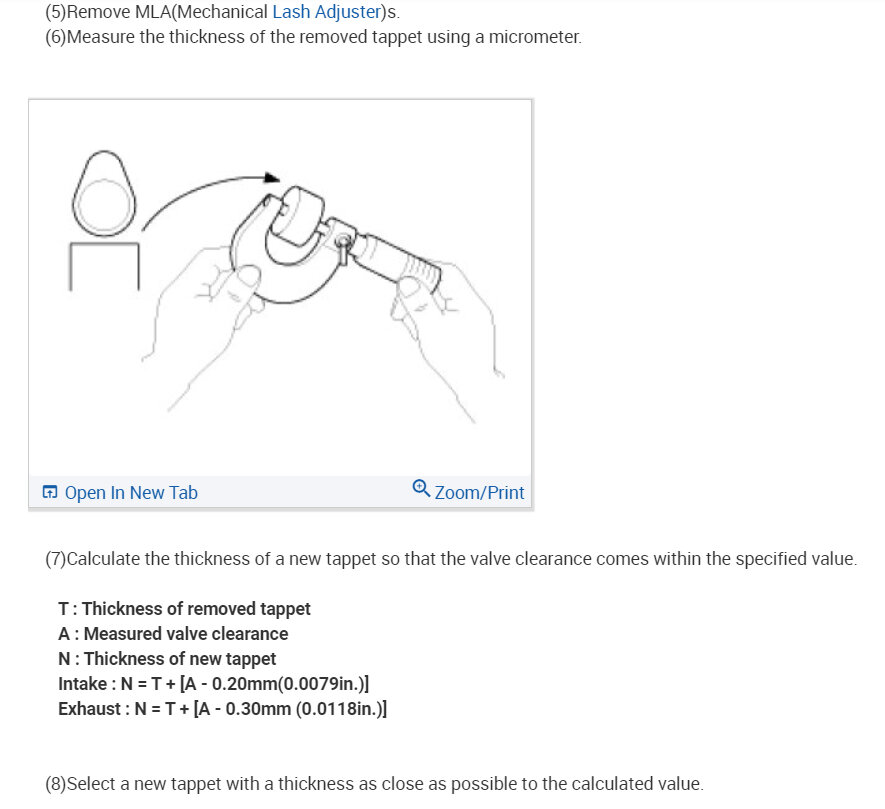 (5)Remove MLA(Mechanical Lash Adjuster)s.
(6)Measure the thickness of the removed tappet using a micrometer.

Open In New Tab
Zoom/Print

(7)Calculate the thickness of a new tappet so that the valve clearance comes within the specified value.

T : Thickness of removed tappet
A : Measured valve clearance
N : Thickness of new tappet
Intake : N = T + [A - 0.20mm(0.0079in.)]
Exhaust : N = T + [A - 0.30mm (0.0118in.)]

(8)Select a new tappet with a thickness as close as possible to the calculated value.