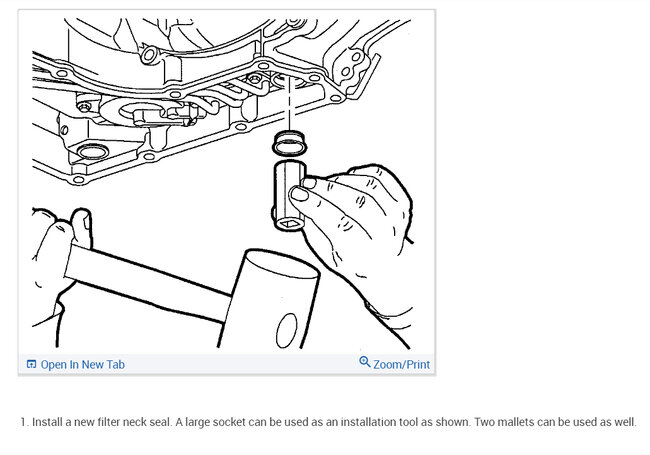 Open In New Tab

Zoom/Print

1. Install a new filter neck seal. A large socket can be used as an installation tool as shown. Two mallets can be used as well.