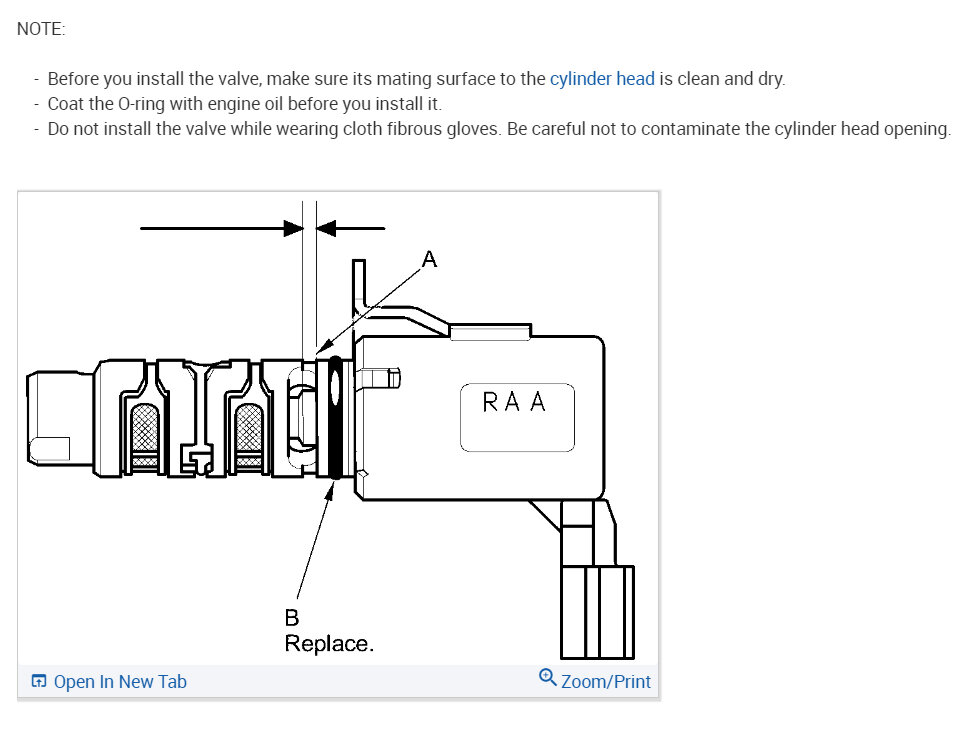 NOTE:

- Before you install the valve, make sure its mating surface to the cylinder head is clean and dry.
- Coat the O-ring with engine oil before you install it.
- Do not install the valve while wearing cloth fibrous gloves. Be careful not to contaminate the cylinder head opening.

A

RAA

B
Replace.

Open In New Tab

Zoom/Print