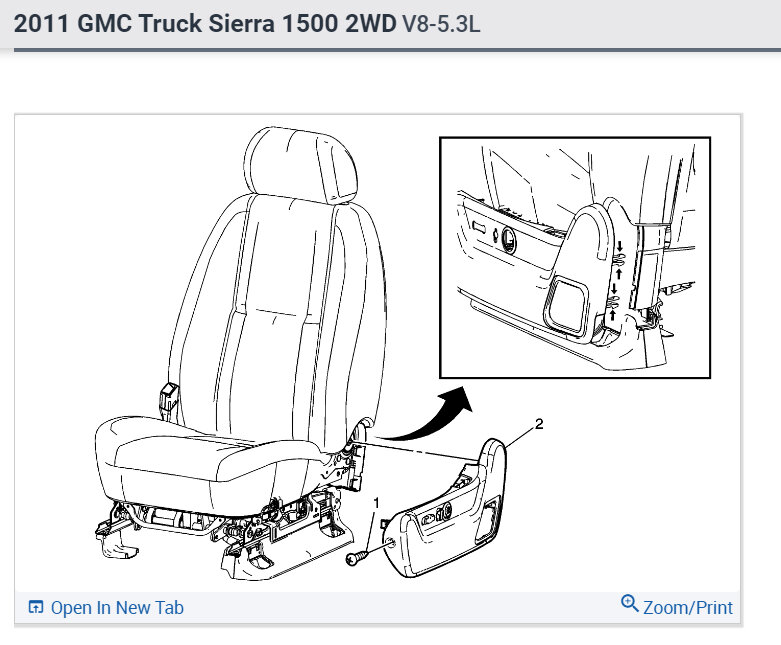 2011 GMC Truck Sierra 1500 2WD V8-5.3L

2

1

Open In New Tab

Zoom/Print