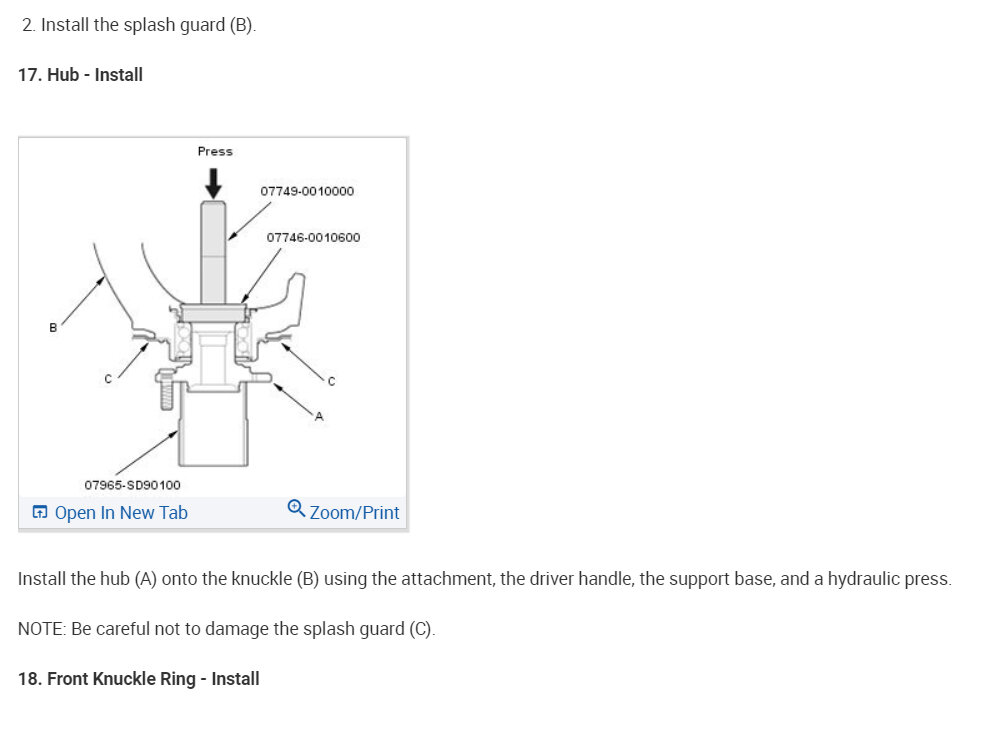 2. Install the splash guard (B).

17. Hub - Install

Press

07749-0010000

07746-0010600

B

C

C

A

07965-SD90100

Open In New Tab

Zoom/Print

Install the hub (A) onto the knuckle (B) using the attachment, the driver handle, the support base, and a hydraulic press.

NOTE: Be careful not to damage the splash guard (C).

18. Front Knuckle Ring - Install