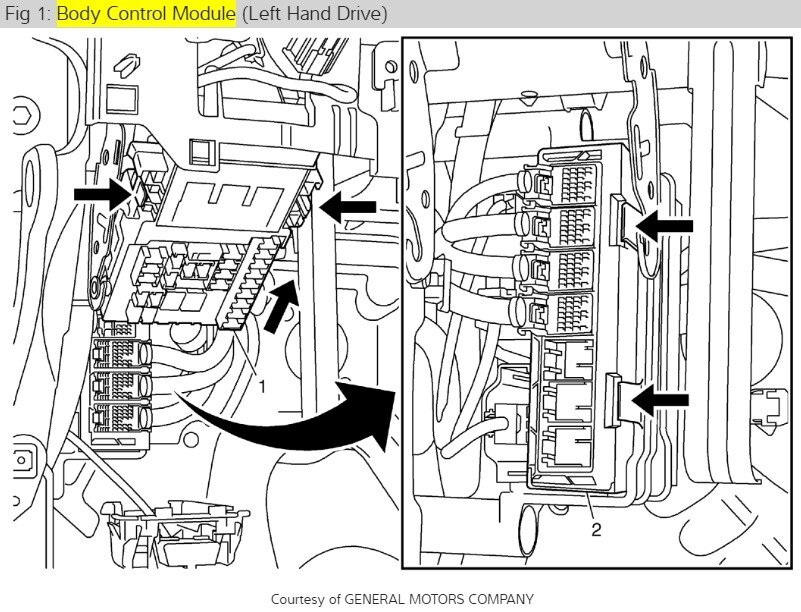 Fig 1: Body Control Module (Left Hand Drive)

1

2

Courtesy of GENERAL MOTORS COMPANY