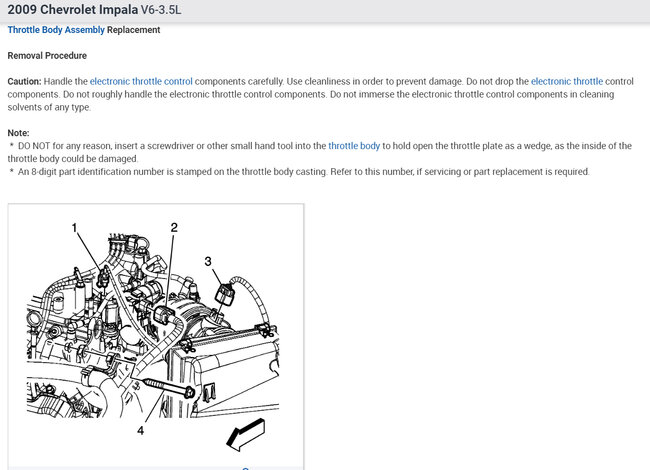 2009 Chevrolet Impala V6-3.5L

Throttle Body Assembly Replacement

Removal Procedure

Caution: Handle the electronic throttle control components carefully. Use cleanliness in order to prevent damage. Do not drop the electronic throttle control components. Do not roughly handle the electronic throttle control components. Do not immerse the electronic throttle control components in cleaning solvents of any type.

Note:
* DO NOT for any reason, insert a screwdriver or other small hand tool into the throttle body to hold open the throttle plate as a wedge, as the inside of the throttle body could be damaged.
* An 8-digit part identification number is stamped on the throttle body casting. Refer to this number, if servicing or part replacement is required.

1
2
3
4