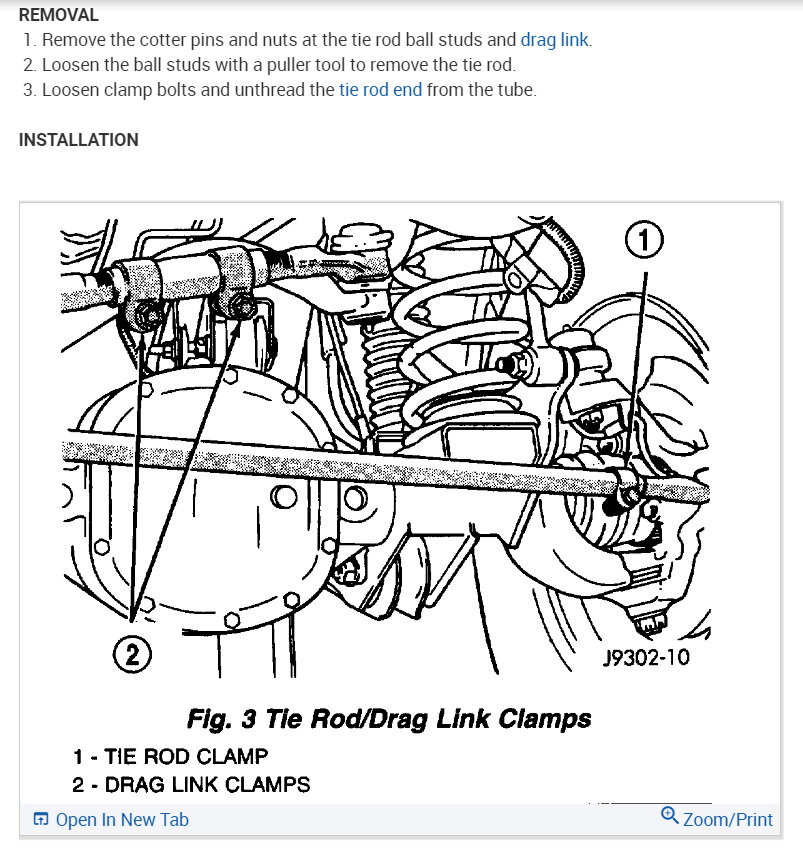 REMOVAL

1. Remove the cotter pins and nuts at the tie rod ball studs and drag link.
2. Loosen the ball studs with a puller tool to remove the tie rod.
3. Loosen clamp bolts and unthread the tie rod end from the tube.

INSTALLATION

1

2

J9302-10

Fig. 3 Tie Rod/Drag Link Clamps

1 - TIE ROD CLAMP
2 - DRAG LINK CLAMPS

Open In New Tab

Zoom/Print