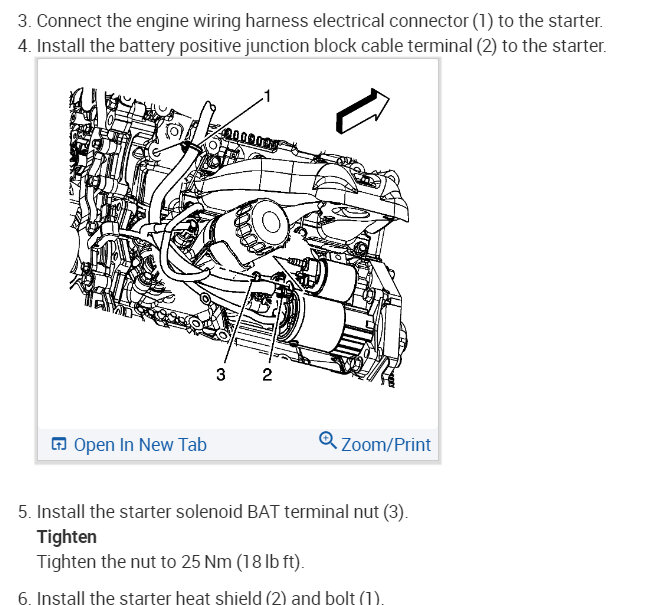 3. Connect the engine wiring harness electrical connector (1) to the starter.
4. Install the battery positive junction block cable terminal (2) to the starter.

1

3 2

Open In New Tab Zoom/Print

5. Install the starter solenoid BAT terminal nut (3).
Tighten
Tighten the nut to 25 Nm (18 lb ft).

6. Install the starter heat shield (2) and bolt (1).