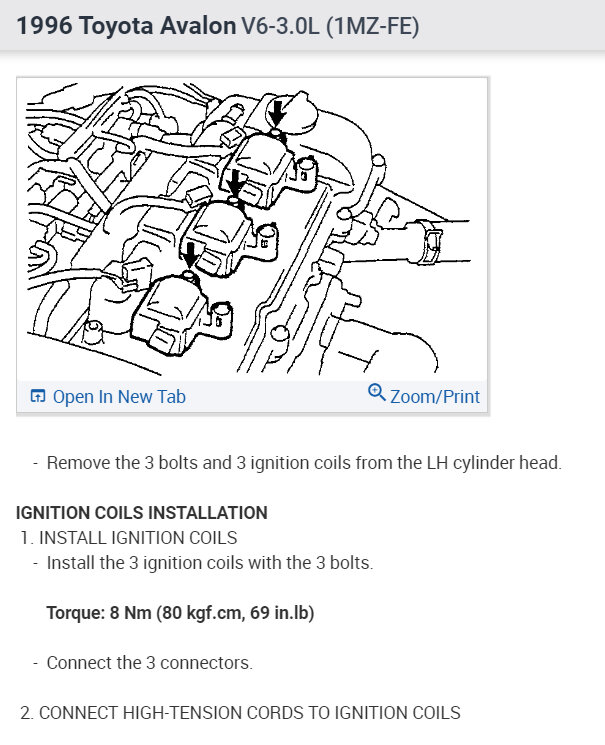 1996 Toyota Avalon V6-3.0L (1MZ-FE)

Open In New Tab
Zoom/Print

- Remove the 3 bolts and 3 ignition coils from the LH cylinder head.

IGNITION COILS INSTALLATION
1. INSTALL IGNITION COILS
- Install the 3 ignition coils with the 3 bolts.

Torque: 8 Nm (80 kgf.cm, 69 in.lb)

- Connect the 3 connectors.

2. CONNECT HIGH-TENSION CORDS TO IGNITION COILS