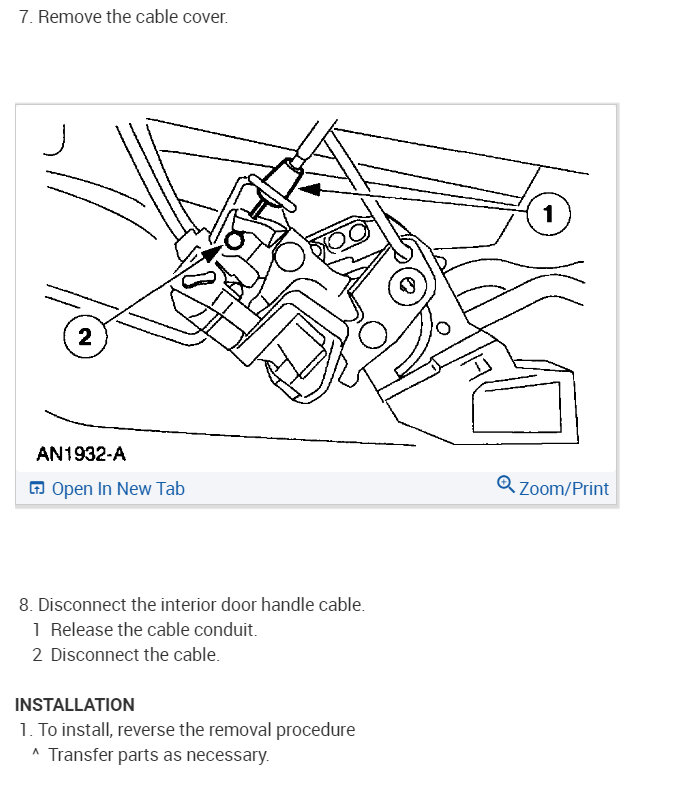 7. Remove the cable cover.

1

2

AN1932-A

Open In New Tab

Zoom/Print

8. Disconnect the interior door handle cable.
1 Release the cable conduit.
2 Disconnect the cable.

INSTALLATION
1. To install, reverse the removal procedure
^ Transfer parts as necessary.