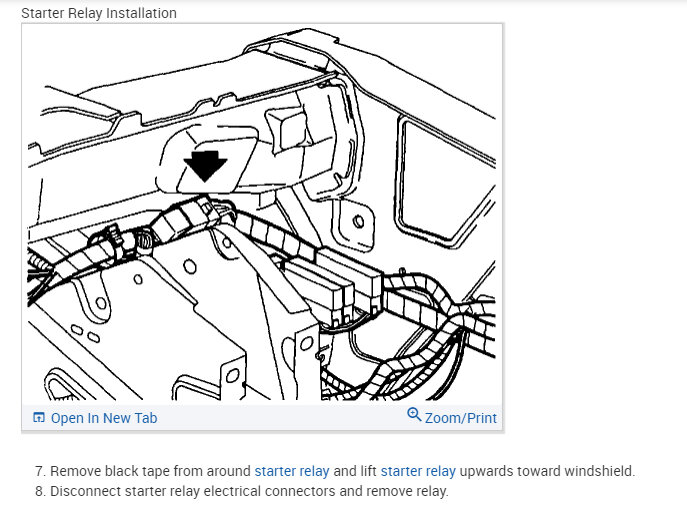 Starter Relay Installation

Open In New Tab

Zoom/Print

7. Remove black tape from around starter relay and lift starter relay upwards toward windshield.
8. Disconnect starter relay electrical connectors and remove relay.