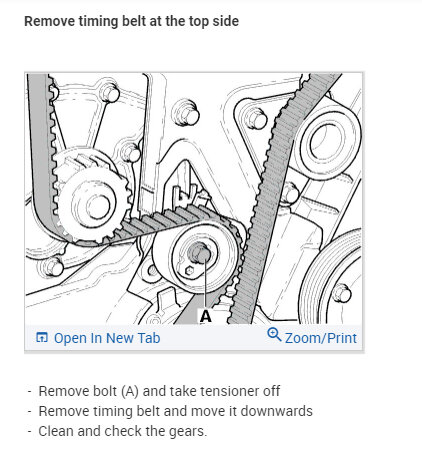 Remove timing belt at the top side

A

Open In New Tab

Zoom/Print

- Remove bolt (A) and take tensioner off
- Remove timing belt and move it downwards
- Clean and check the gears.