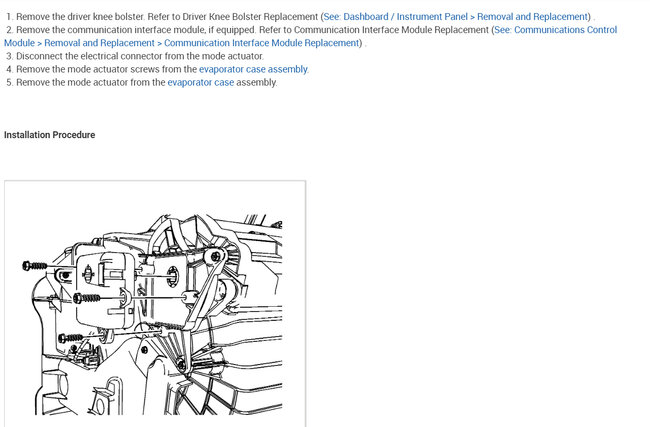 1. Remove the driver knee bolster. Refer to Driver Knee Bolster Replacement (See: Dashboard / Instrument Panel > Removal and Replacement) .
2. Remove the communication interface module, if equipped. Refer to Communication Interface Module Replacement (See: Communications Control Module > Removal and Replacement > Communication Interface Module Replacement) .
3. Disconnect the electrical connector from the mode actuator.
4. Remove the mode actuator screws from the evaporator case assembly.
5. Remove the mode actuator from the evaporator case assembly.

Installation Procedure