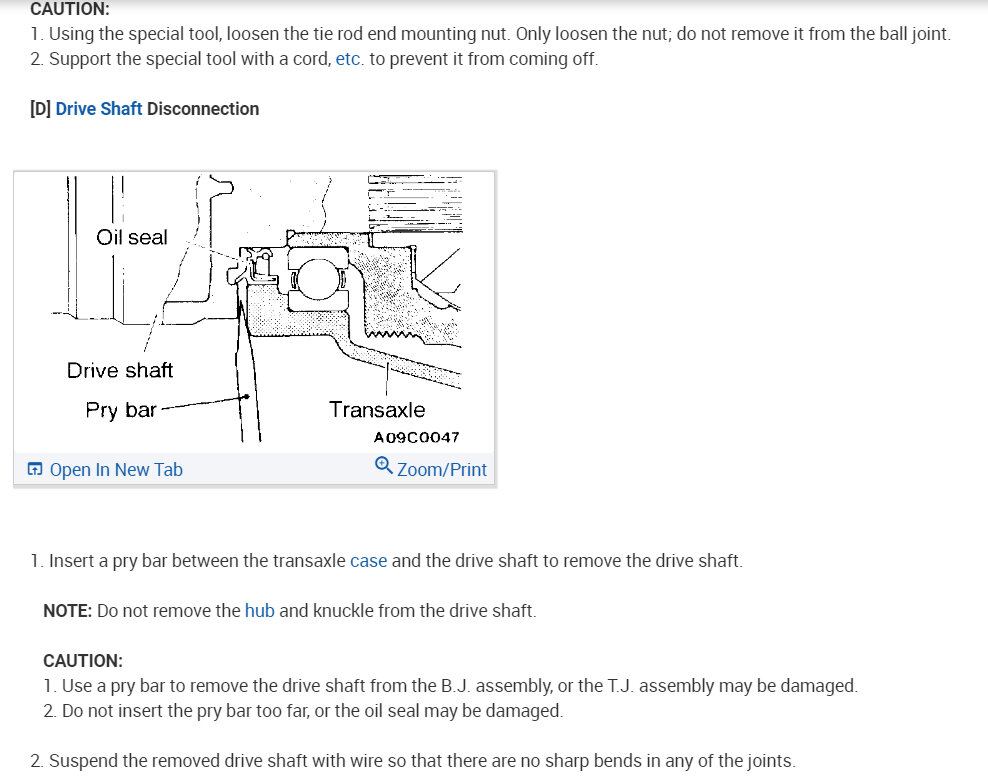 CAUTION:
1. Using the special tool, loosen the tie rod end mounting nut. Only loosen the nut; do not remove it from the ball joint.
2. Support the special tool with a cord, etc. to prevent it from coming off.

[D] Drive Shaft Disconnection

Oil seal
Drive shaft
Pry bar
Transaxle
A09C0047

Open In New Tab
Zoom/Print

1. Insert a pry bar between the transaxle case and the drive shaft to remove the drive shaft.

NOTE: Do not remove the hub and knuckle from the drive shaft.

CAUTION:
1. Use a pry bar to remove the drive shaft from the B.J. assembly, or the T.J. assembly may be damaged.
2. Do not insert the pry bar too far, or the oil seal may be damaged.

2. Suspend the removed drive shaft with wire so that there are no sharp bends in any of the joints.