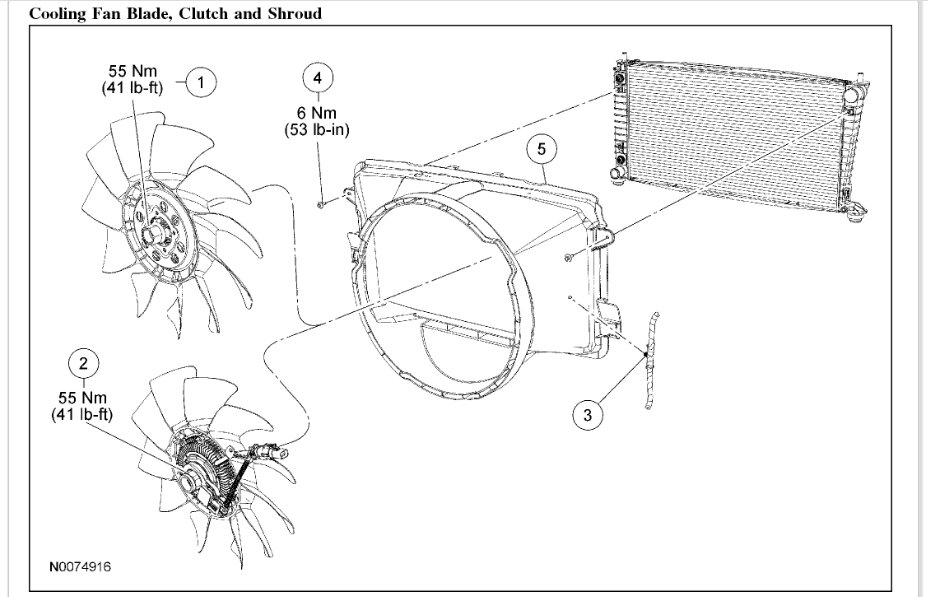 Cooling Fan Blade, Clutch and Shroud

55 Nm
(41 lb-ft)
1

4
6 Nm
(53 lb-in)

5

2
55 Nm
(41 lb-ft)

3

N0074916